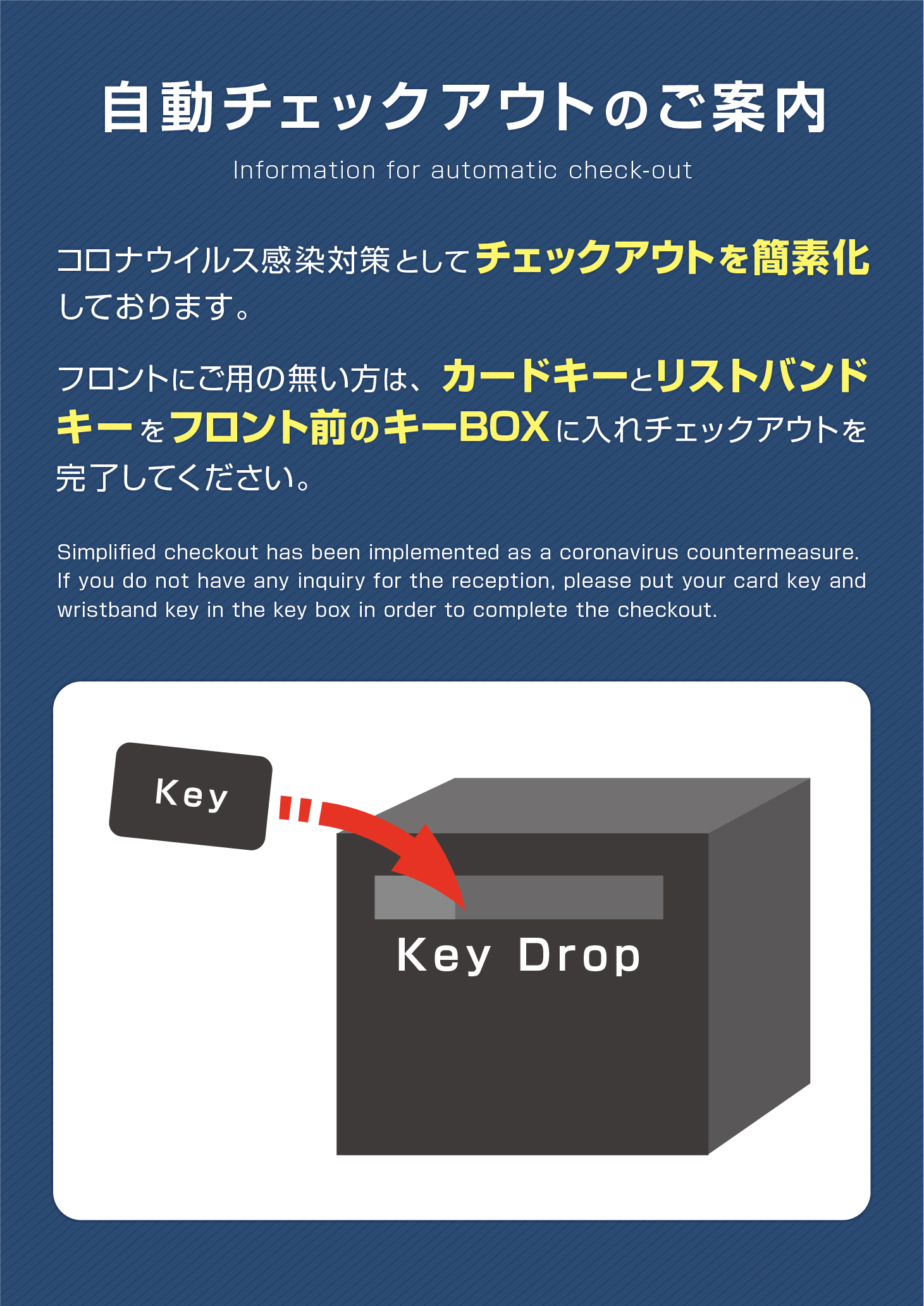 自動チェックアウトのご案内

Information for automatic check-out

コロナウイルス感染対策としてチェックアウトを簡素化しております。

フロントにご用の無い方は、カードキーとリストバンドキーをフロント前のキーBOXに入れチェックアウトを完了してください。

Simplified checkout has been implemented as a coronavirus countermeasure. If you do not have any inquiry for the reception, please put your card key and wristband key in the key box in order to complete the checkout.

Key

Key Drop